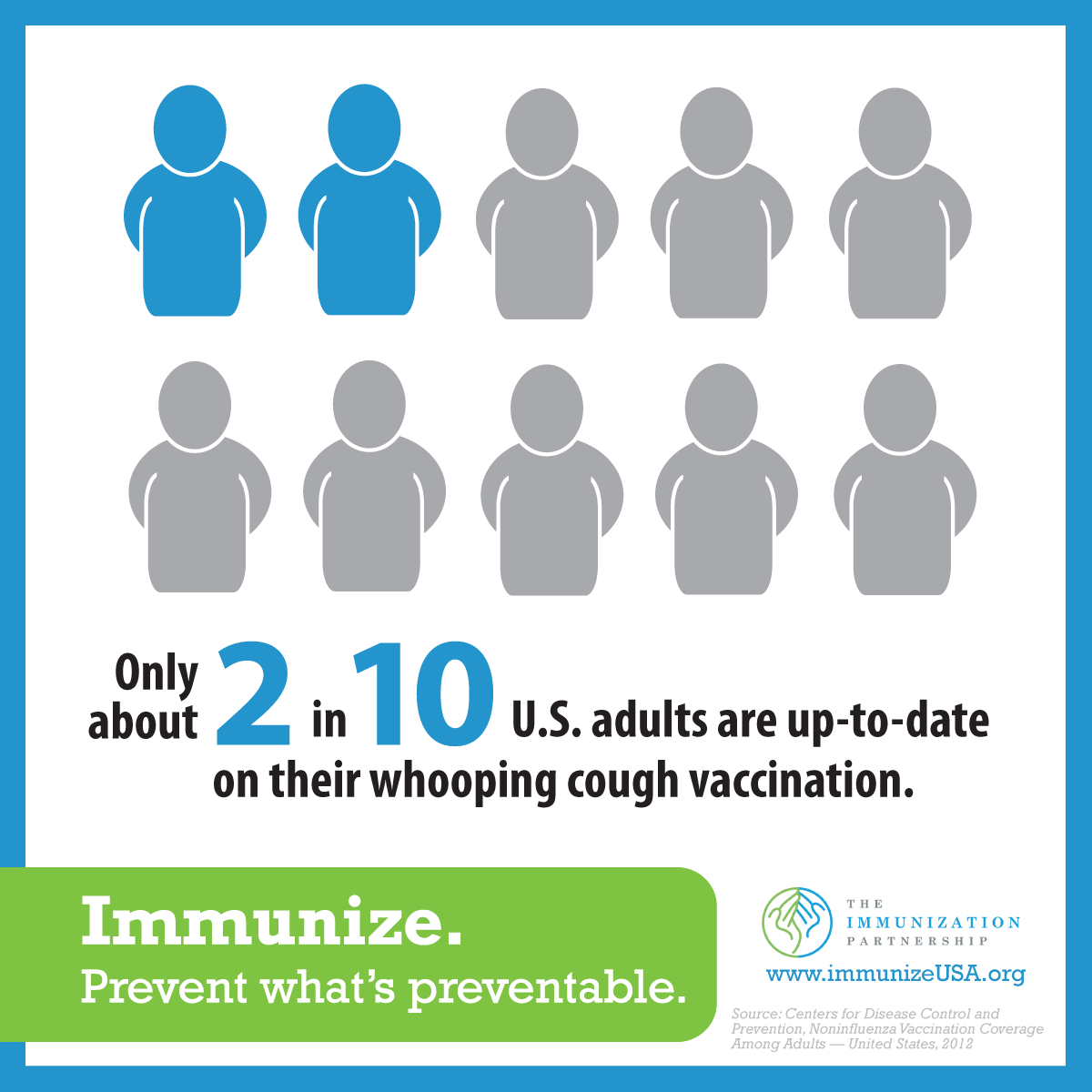 Only about 2 in 10 U.S. adults are up-to-date on their whooping cough vaccination.

Immunize.
Prevent what's preventable.

THE IMMUNIZATION PARTNERSHIP
www.immunizeUSA.org

Source: Centers for Disease Control and Prevention, Noninfluenza Vaccination Coverage Among Adults — United States, 2012